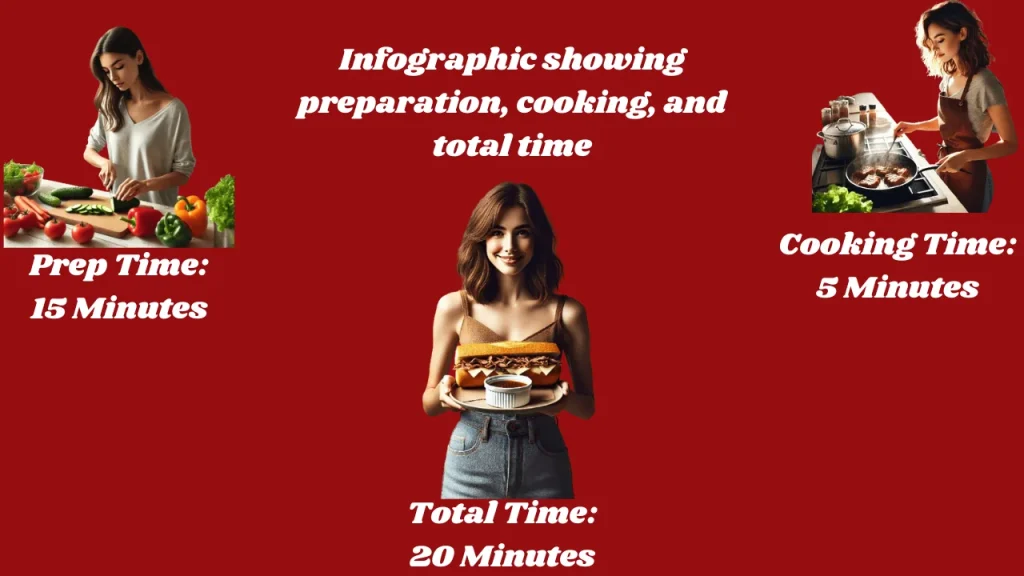 Infographic showing preparation, cooking, and total time

Prep Time:
15 Minutes

Cooking Time:
5 Minutes

Total Time:
20 Minutes